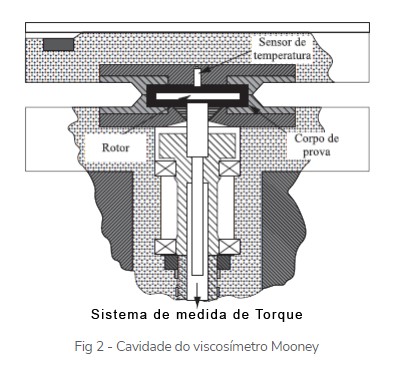 Sensor de temperatura

Rotor

Corpo de prova

Sistema de medida de Torque

Fig 2 - Cavidade do viscosímetro Mooney